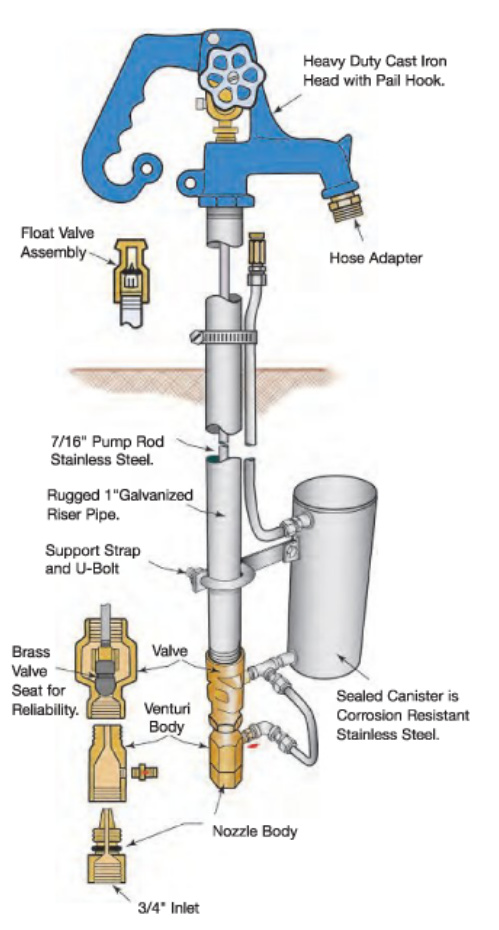 Heavy Duty Cast Iron Head with Pail Hook.

Float Valve Assembly

Hose Adapter

7/16" Pump Rod Stainless Steel.

Rugged 1"Galvanized Riser Pipe.

Support Strap and U-Bolt

Brass Valve Seat for Reliability.

Valve

Venturi Body

Sealed Canister is Corrosion Resistant Stainless Steel.

Nozzle Body

3/4" Inlet